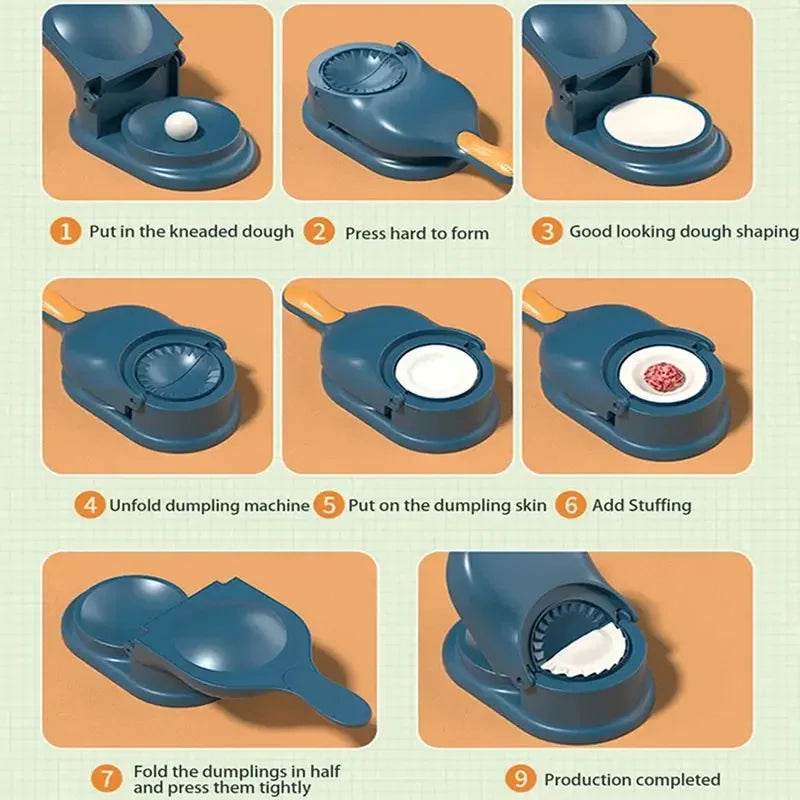 1 Put in the kneaded dough

2 Press hard to form

3 Good looking dough shaping

4 Unfold dumpling machine

5 Put on the dumpling skin

6 Add Stuffing

7 Fold the dumplings in half and press them tightly

9 Production completed