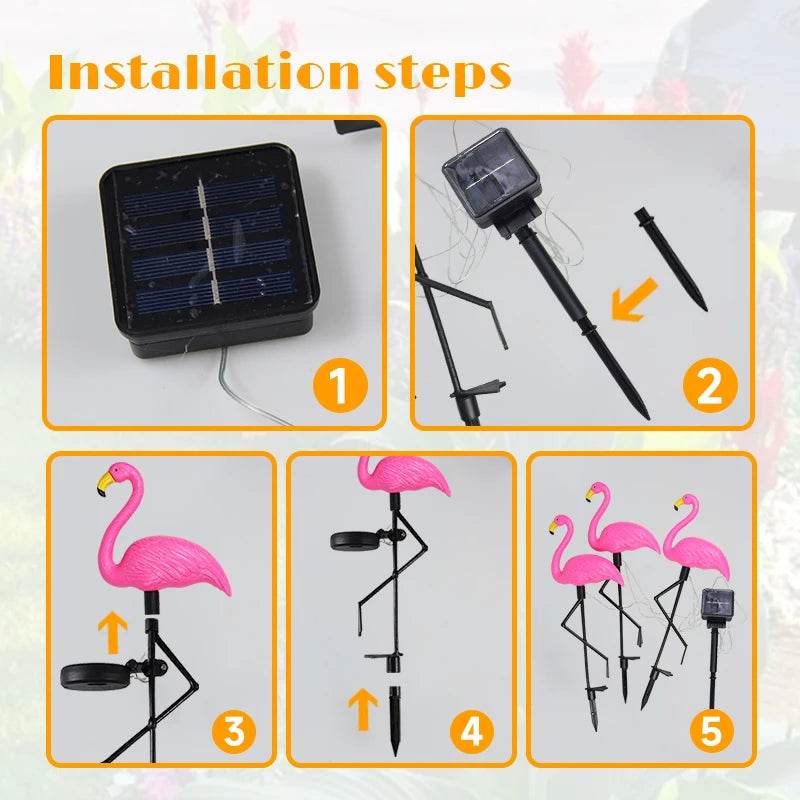 Installation steps

1

2

3

4

5